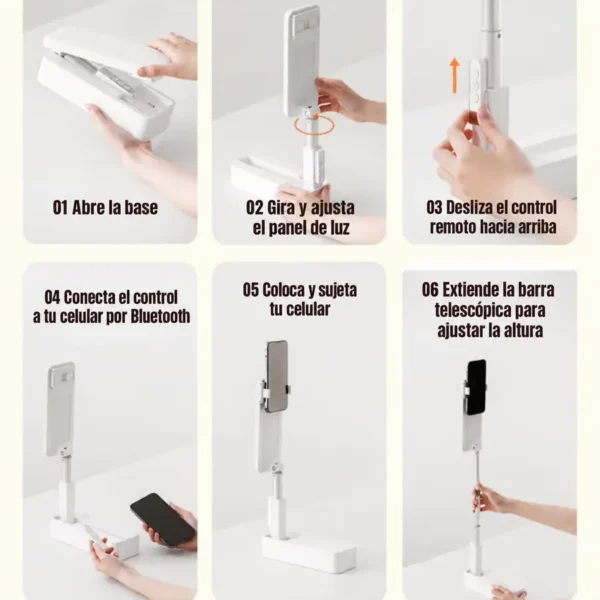 01 Abre la base

02 Gira y ajusta el panel de luz

03 Desliza el control remoto hacia arriba

04 Conecta el control a tu celular por Bluetooth

05 Coloca y sujeta tu celular

06 Extiende la barra telescópica para ajustar la altura